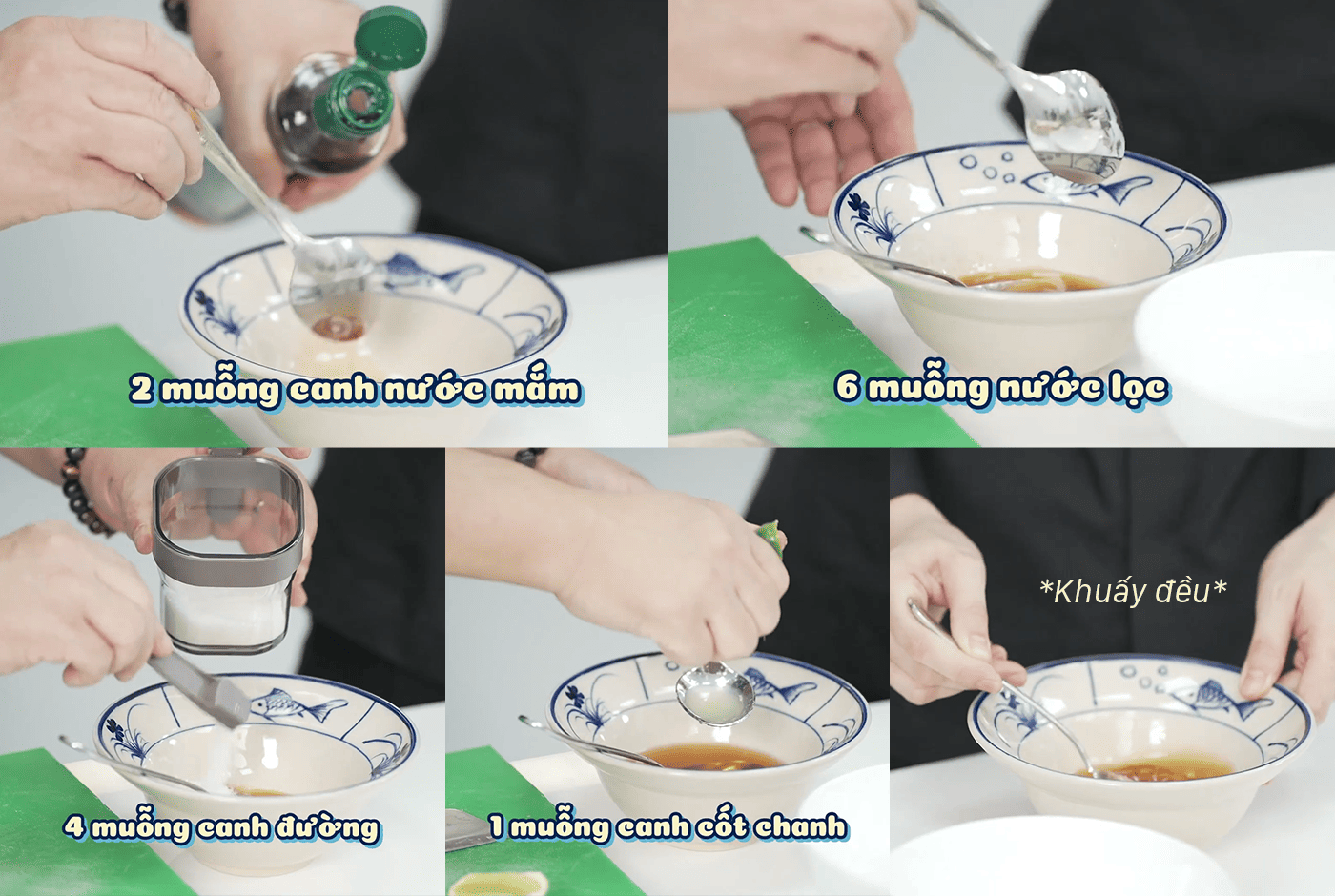 2 muỗng canh nước mắm

6 muỗng nước lọc

4 muỗng canh đường

1 muỗng canh cốt chanh

*Khuấy đều*