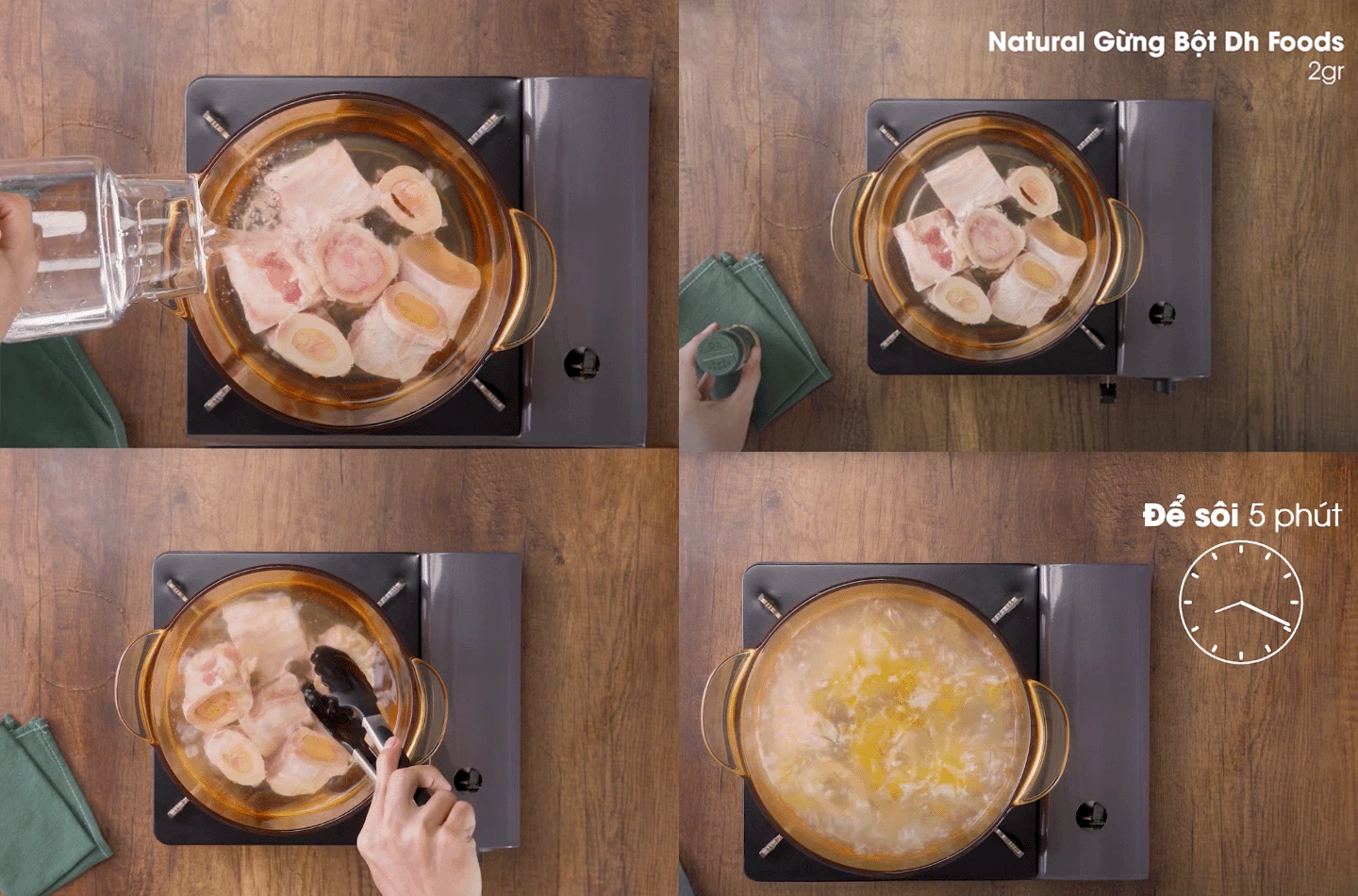 Natural Gừng Bột Dh Foods
2gr

Để sôi 5 phút